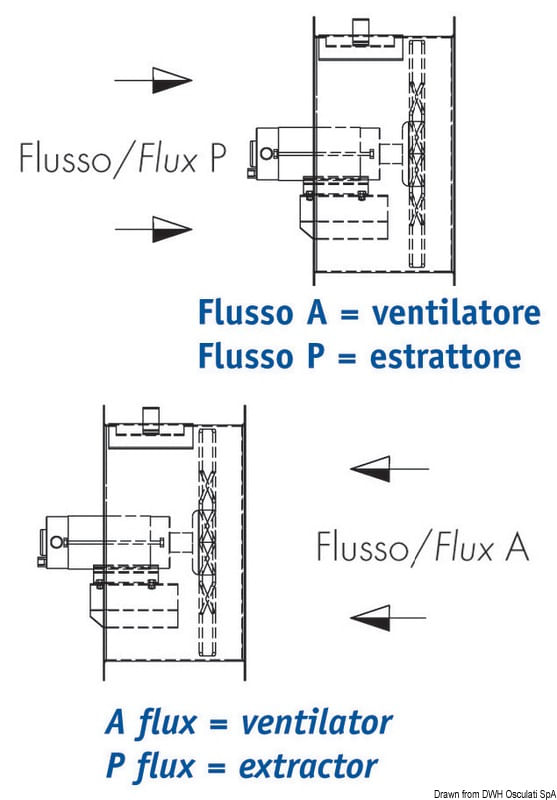 Flusso/Flux P

Flusso A = ventilatore
Flusso P = estrattore

Flusso/Flux A

A flux = ventilator
P flux = extractor

Drawn from DWH Osculati SpA